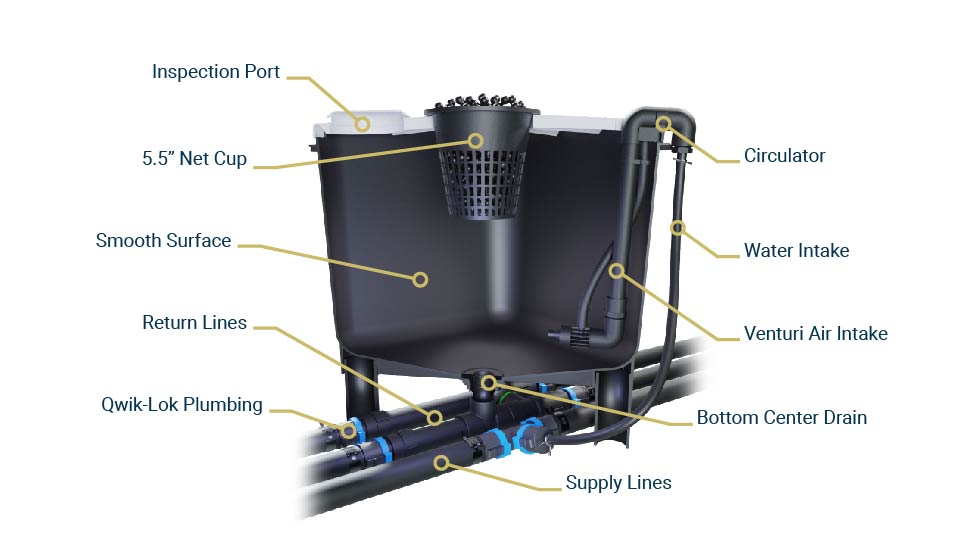 Inspection Port
5.5" Net Cup
Smooth Surface
Return Lines
Qwik-Lok Plumbing
Circulator
Water Intake
Venturi Air Intake
Bottom Center Drain
Supply Lines