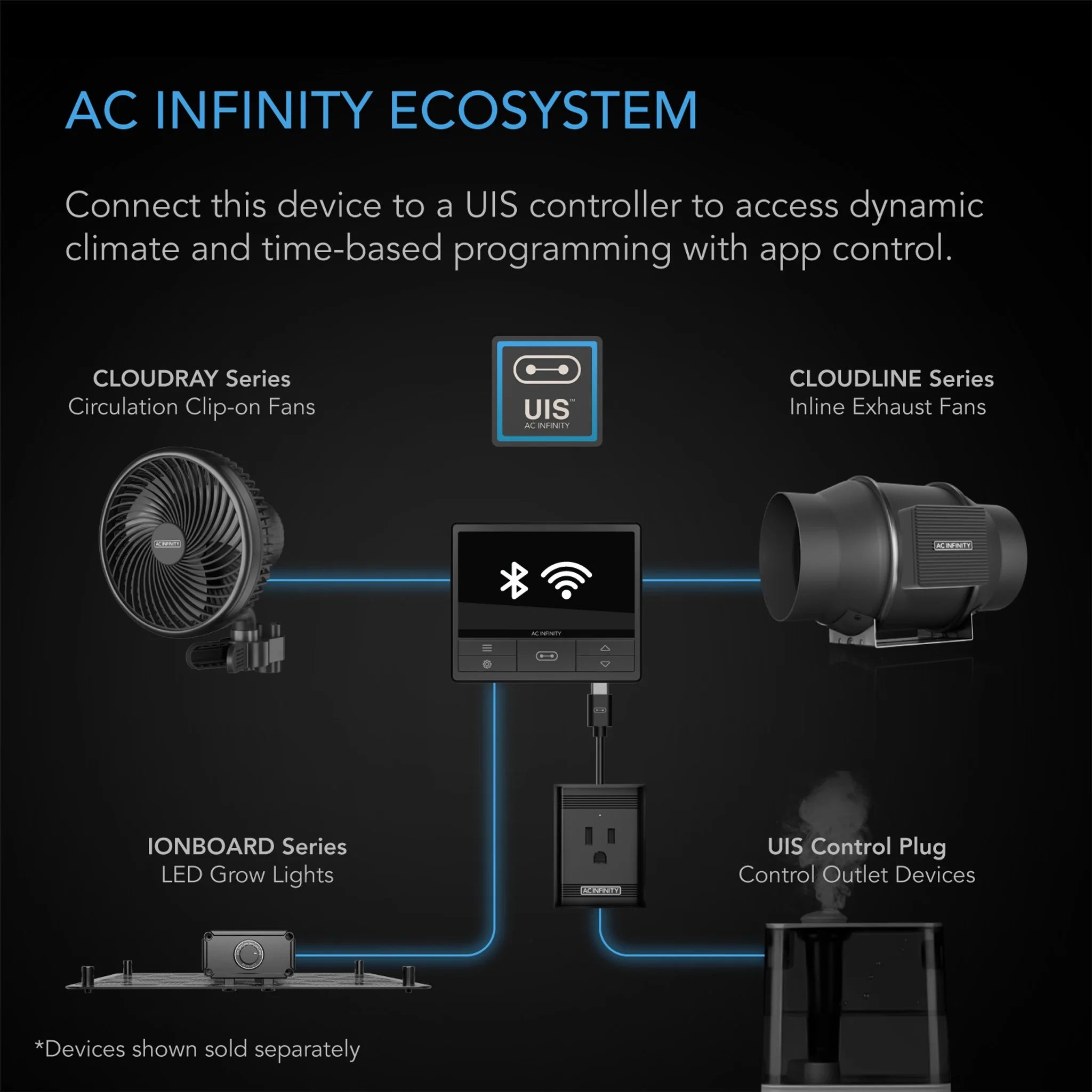 AC INFINITY ECOSYSTEM

Connect this device to a UIS controller to access dynamic climate and time-based programming with app control.

CLOUDRAY Series
Circulation Clip-on Fans

UIS™
AC INFINITY

CLOUDLINE Series
Inline Exhaust Fans

AC INFINITY

AC INFINITY

AC INFINITY

IONBOARD Series
LED Grow Lights

AC INFINITY

UIS Control Plug
Control Outlet Devices

*Devices shown sold separately